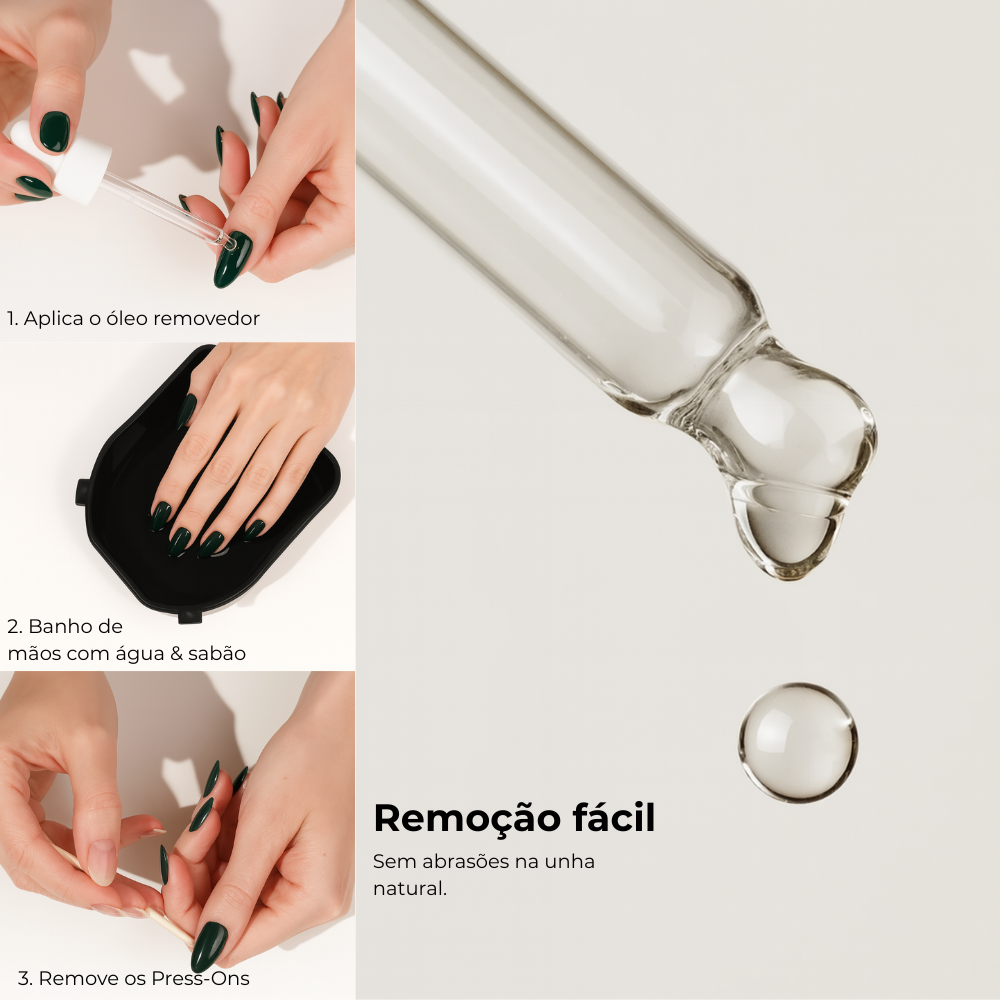 1. Aplica o óleo removedor

2. Banho de mãos com água & sabão

3. Remove os Press-Ons

Remoção fácil

Sem abrasões na unha natural.